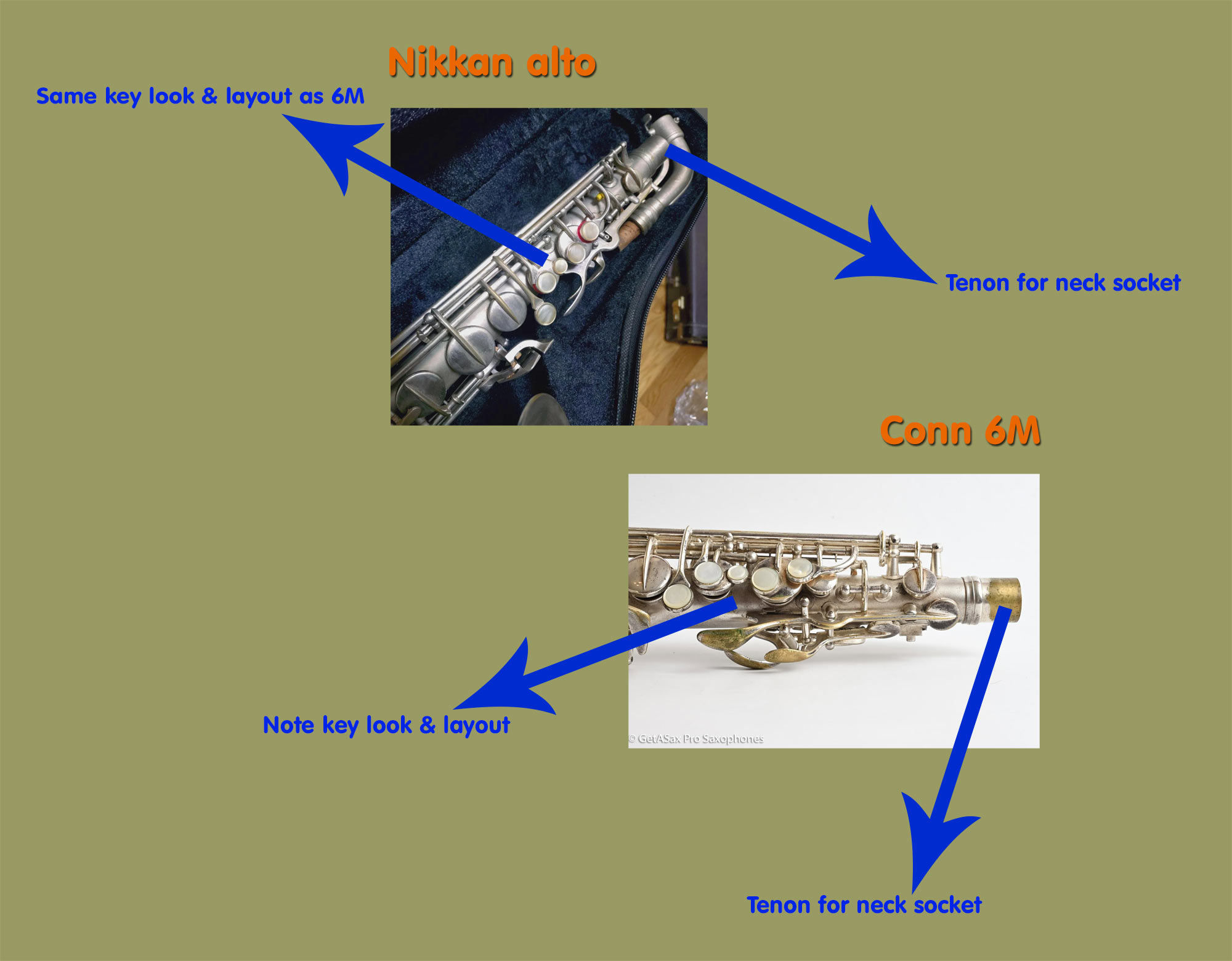 Nikkan alto

Same key look & layout as 6M

Tenon for neck socket

Conn 6M

Note key look & layout

© GetASax Pro Saxophones

Tenon for neck socket